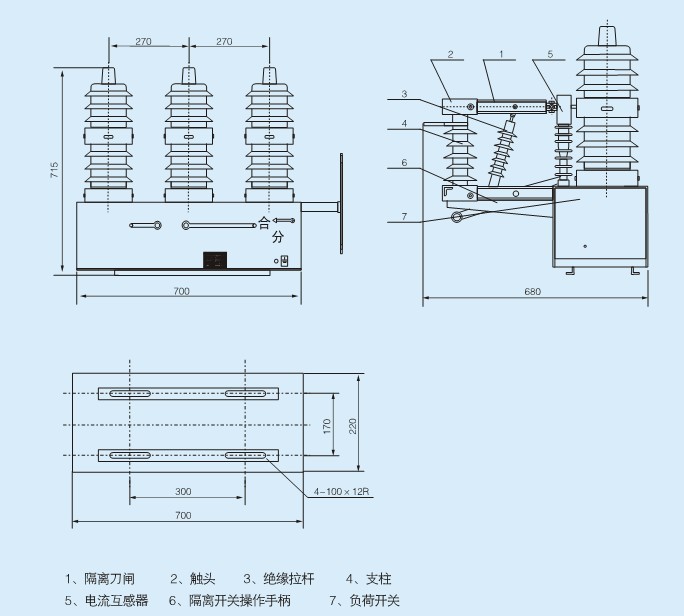 270 270

715

合
分

700

2 1 5

3

4

6

7

680

170 220

300

4-100×12R

700

1、隔离刀闸 2、触头 3、绝缘拉杆 4、支柱
5、电流互感器 6、隔离开关操作手柄 7、负荷开关